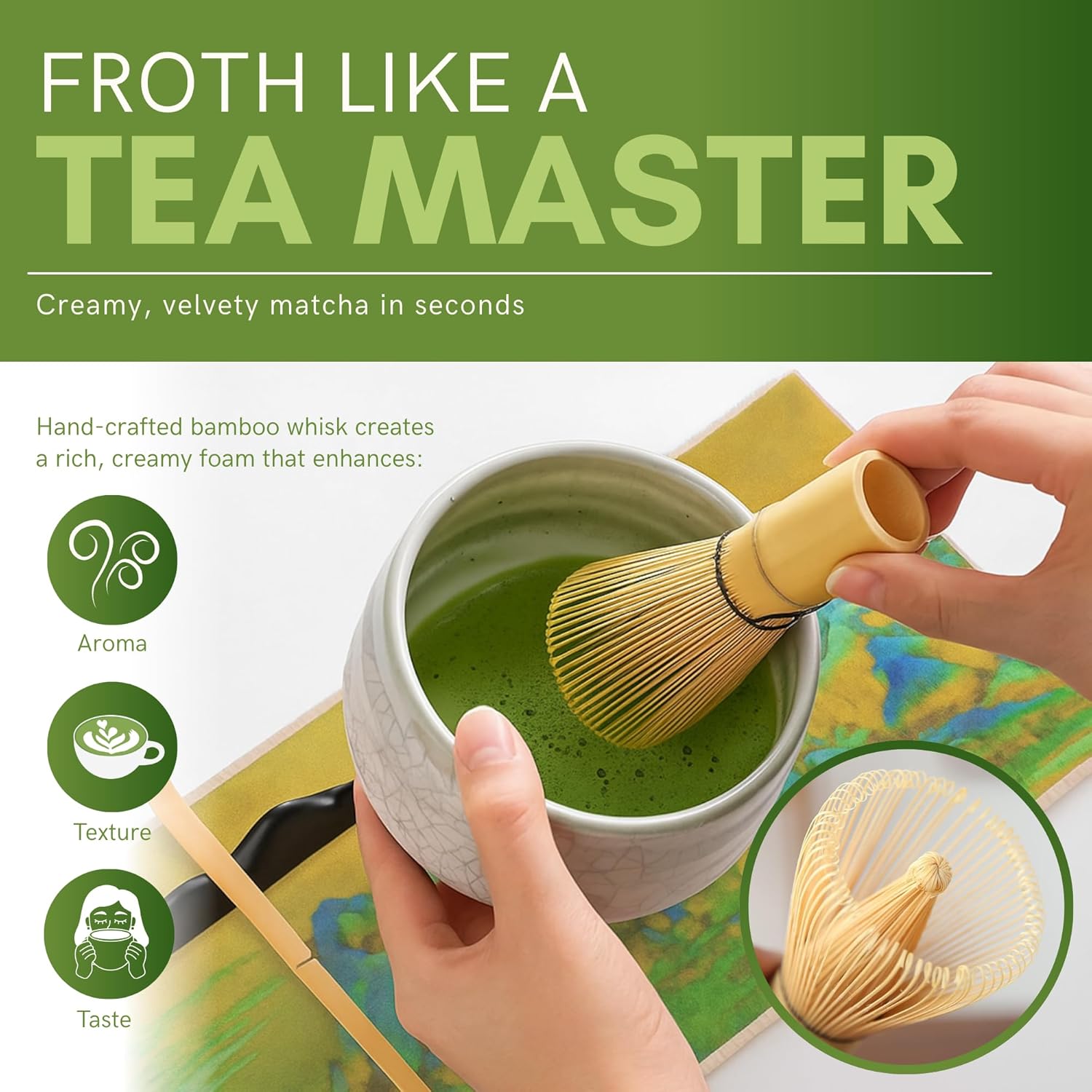 FROTH LIKE A
TEA MASTER

Creamy, velvety matcha in seconds

Hand-crafted bamboo whisk creates a rich, creamy foam that enhances:

Aroma

Texture

Taste