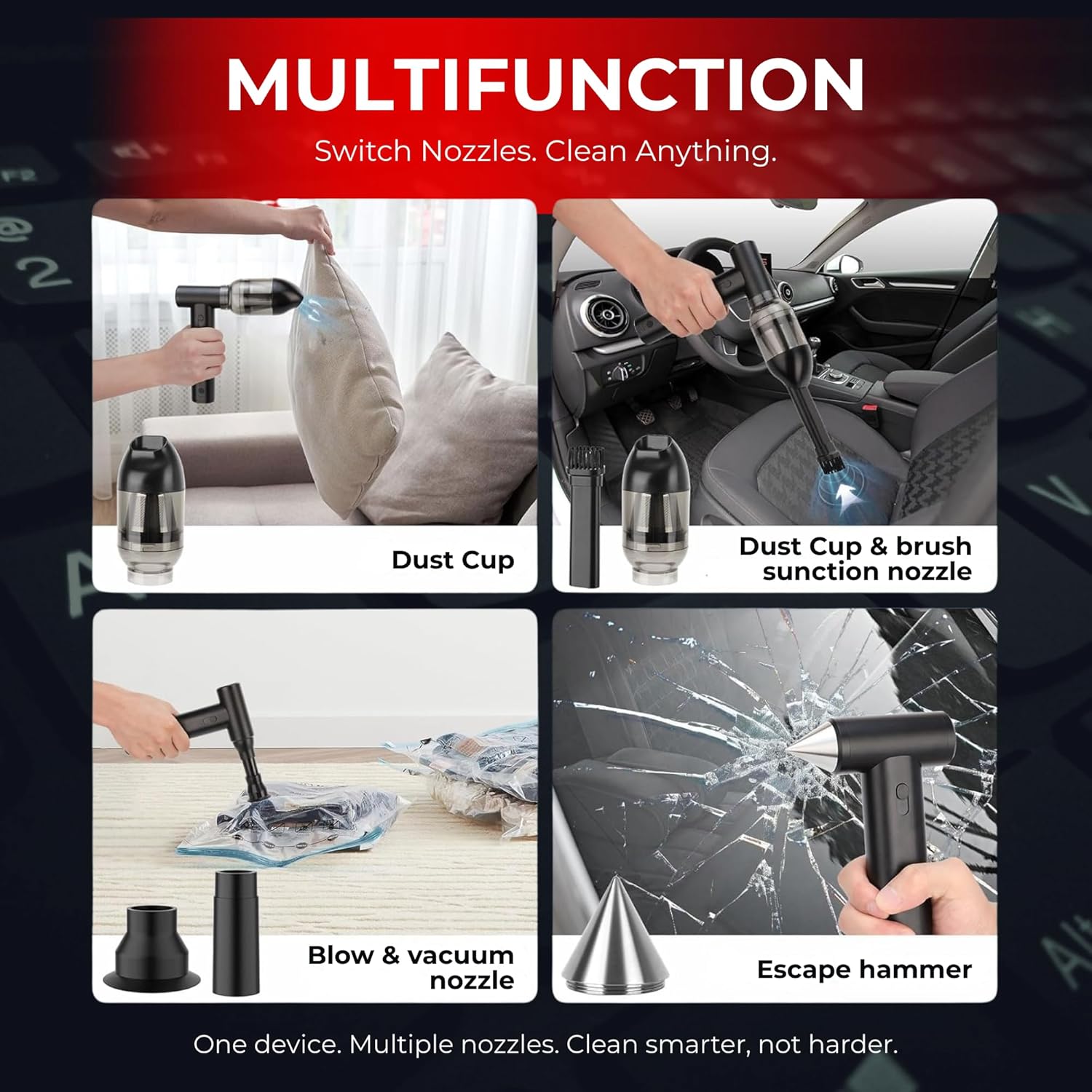 MULTIFUNCTION

Switch Nozzles. Clean Anything.

Dust Cup

Dust Cup & brush sunction nozzle

Blow & vacuum nozzle

Escape hammer

One device. Multiple nozzles. Clean smarter, not harder.