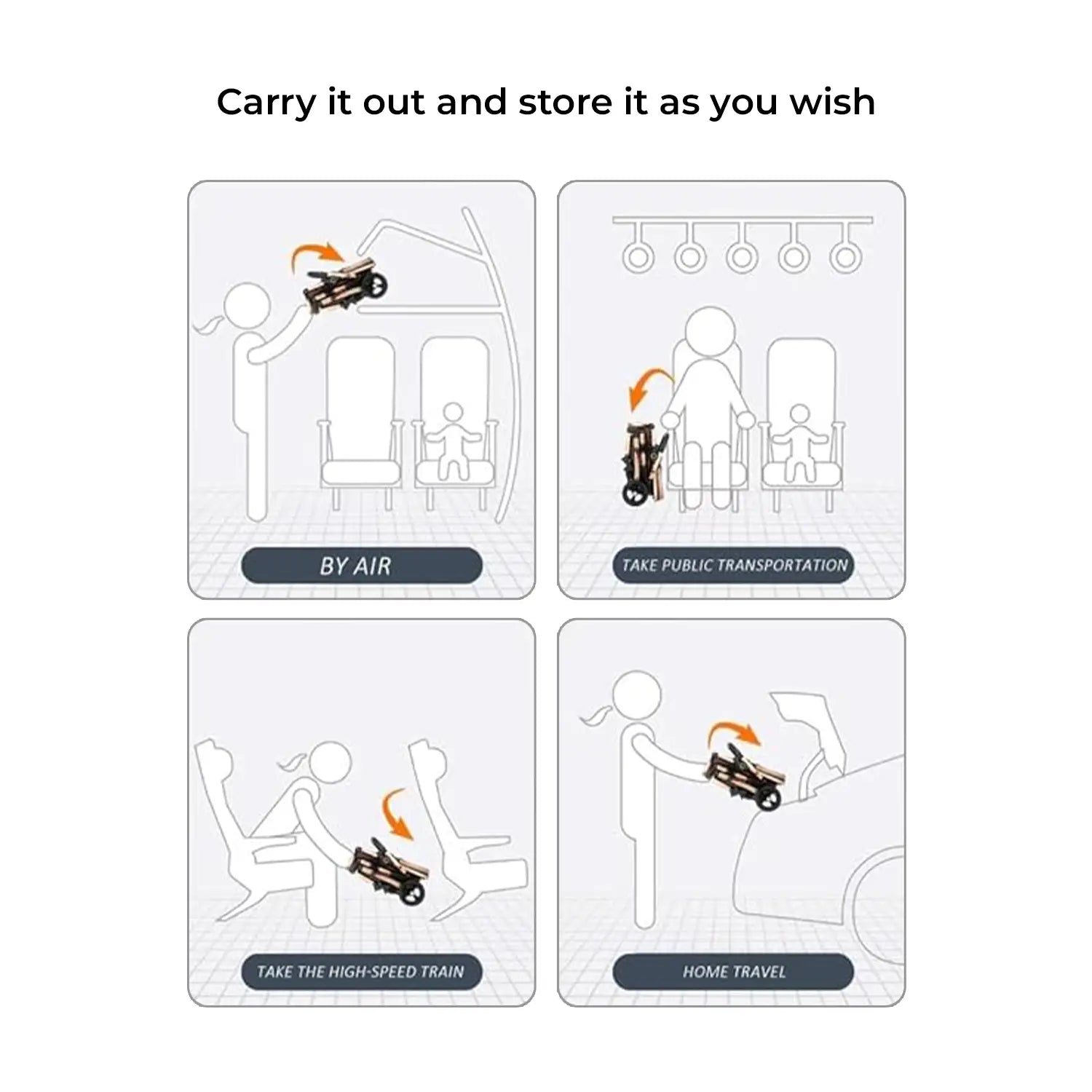 Carry it out and store it as you wish

BY AIR

TAKE PUBLIC TRANSPORTATION

TAKE THE HIGH-SPEED TRAIN

HOME TRAVEL