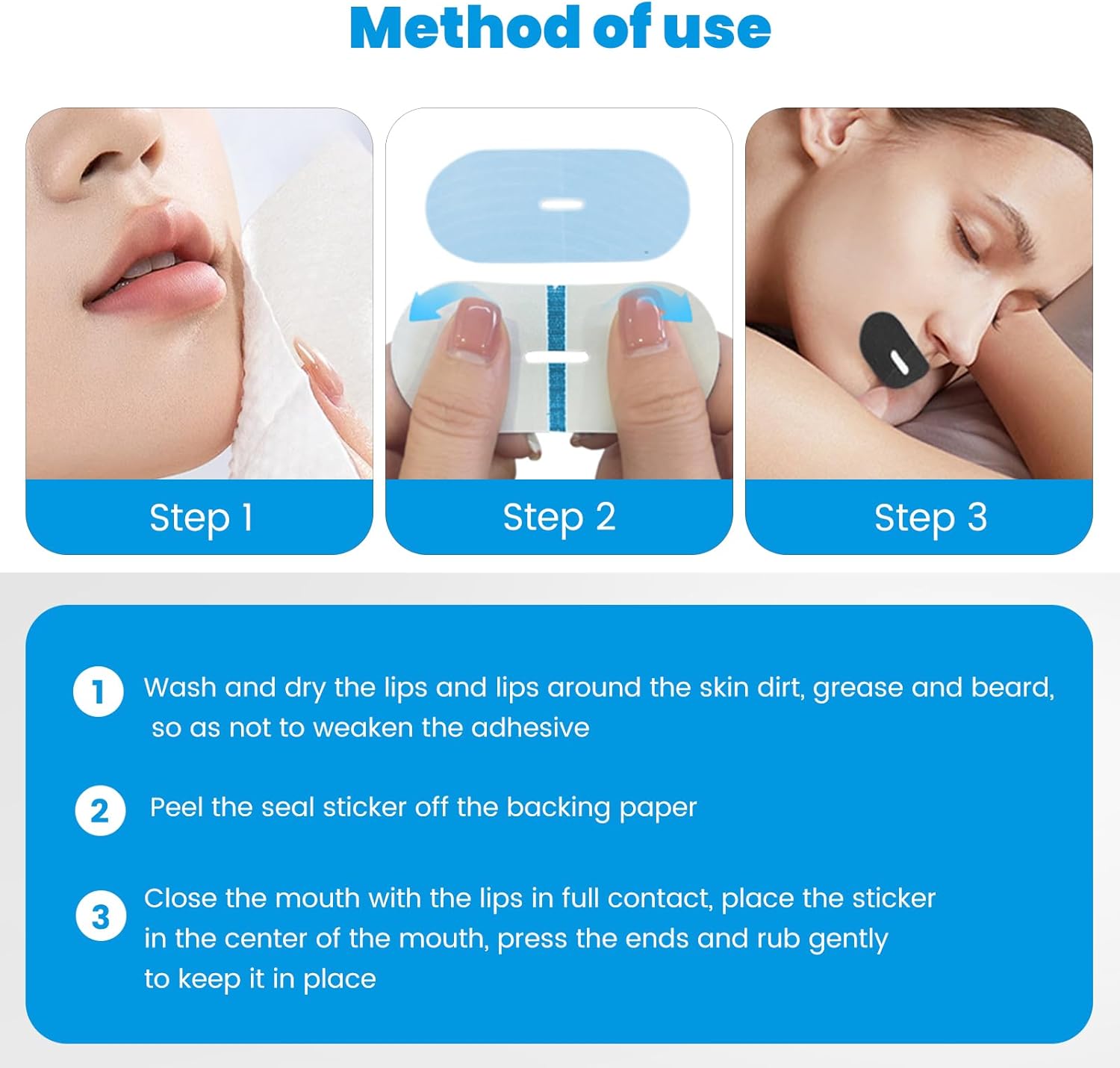 Method of use

Step 1

Step 2

Step 3

1 Wash and dry the lips and lips around the skin dirt, grease and beard, so as not to weaken the adhesive

2 Peel the seal sticker off the backing paper

3 Close the mouth with the lips in full contact, place the sticker in the center of the mouth, press the ends and rub gently to keep it in place