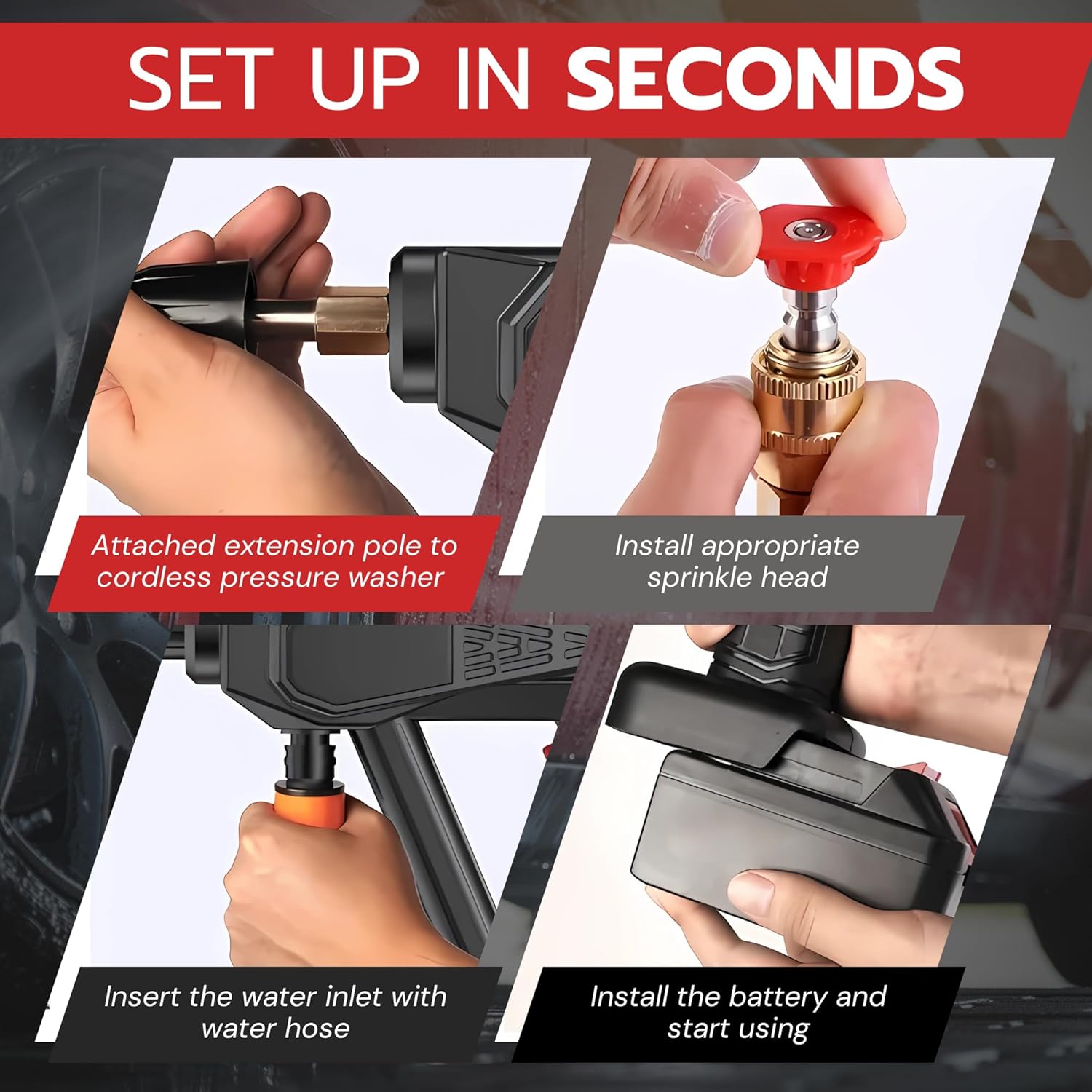 SET UP IN SECONDS

Attached extension pole to cordless pressure washer

Install appropriate sprinkle head

Insert the water inlet with water hose

Install the battery and start using