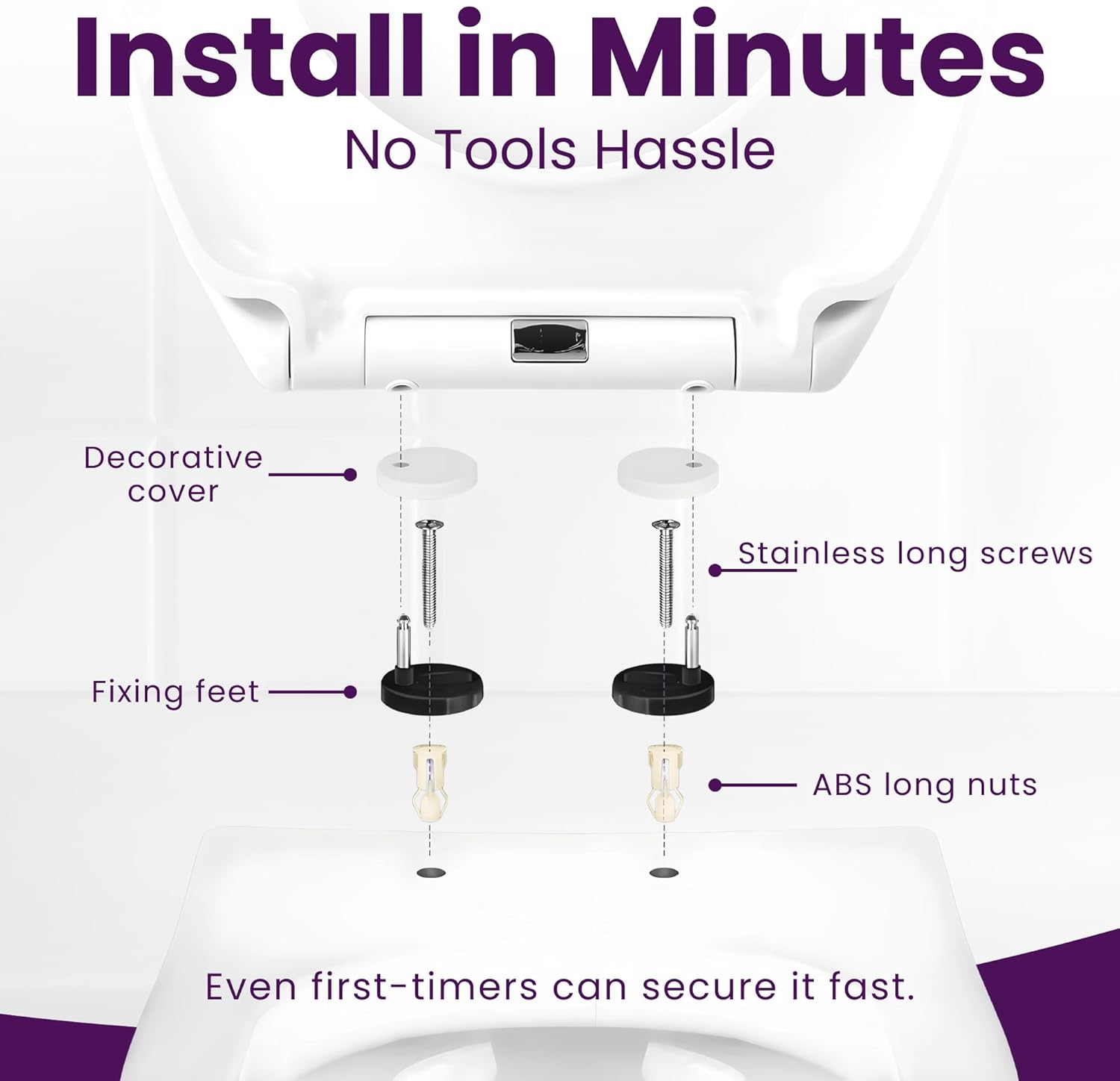 Install in Minutes

No Tools Hassle

Decorative cover

Stainless long screws

Fixing feet

ABS long nuts

Even first-timers can secure it fast.