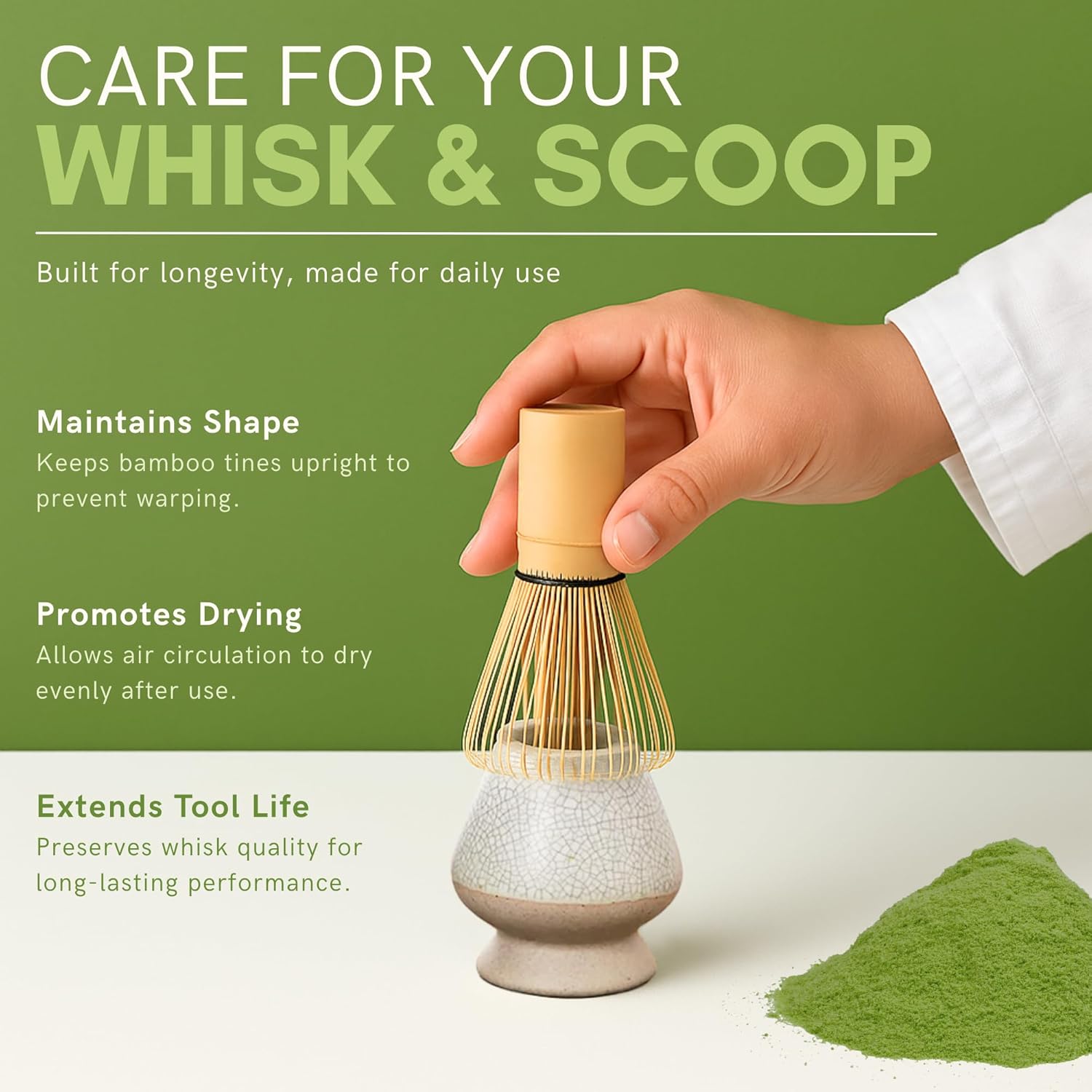 CARE FOR YOUR
WHISK & SCOOP

Built for longevity, made for daily use

Maintains Shape
Keeps bamboo tines upright to prevent warping.

Promotes Drying
Allows air circulation to dry evenly after use.

Extends Tool Life
Preserves whisk quality for long-lasting performance.